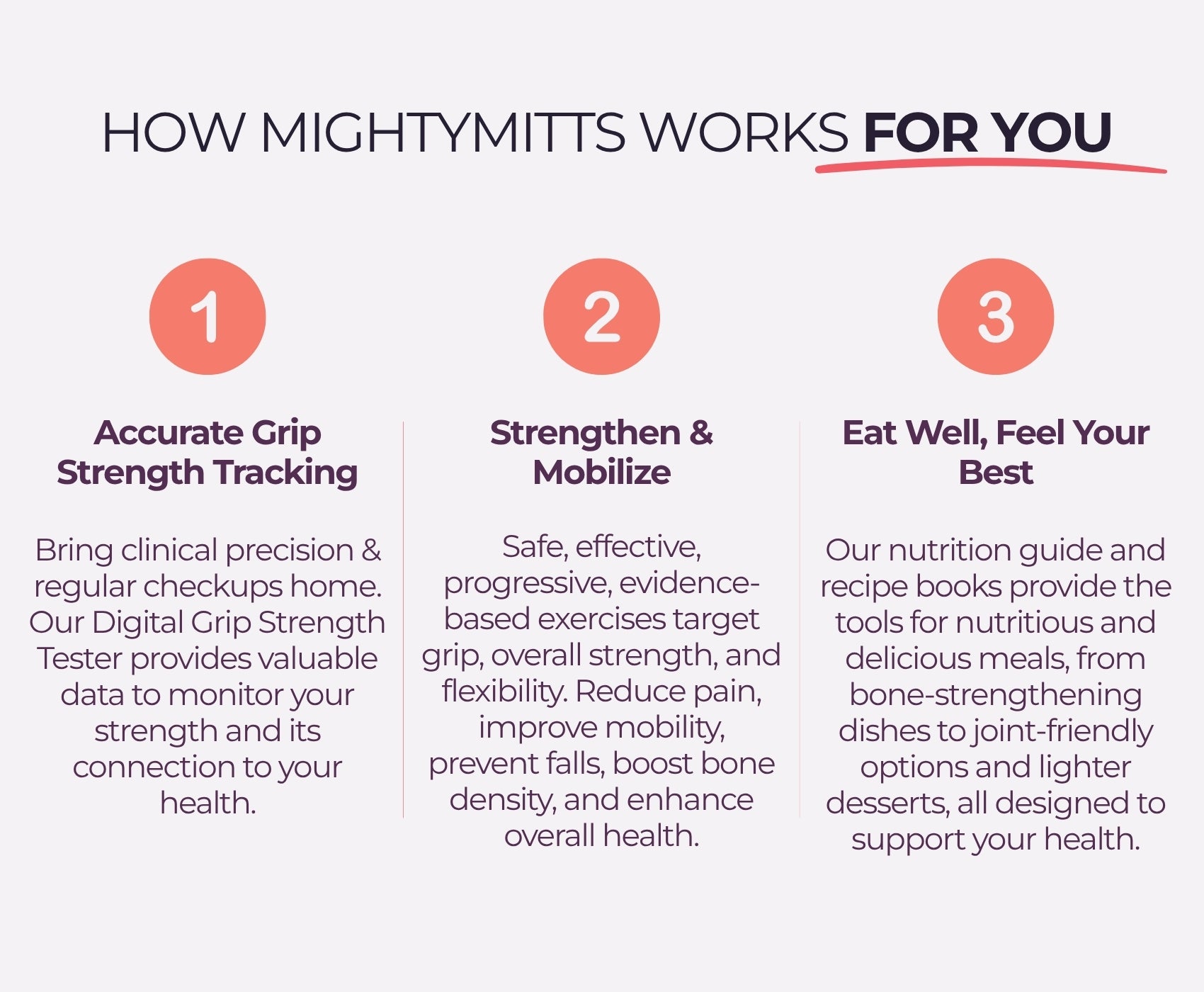 HOW MIGHTYMITTS WORKS FOR YOU

1

Accurate Grip Strength Tracking

Bring clinical precision & regular checkups home. Our Digital Grip Strength Tester provides valuable data to monitor your strength and its connection to your health.

2

Strengthen & Mobilize

Safe, effective, progressive, evidence-based exercises target grip, overall strength, and flexibility. Reduce pain, improve mobility, prevent falls, boost bone density, and enhance overall health.

3

Eat Well, Feel Your Best

Our nutrition guide and recipe books provide the tools for nutritious and delicious meals, from bone-strengthening dishes to joint-friendly options and lighter desserts, all designed to support your health.